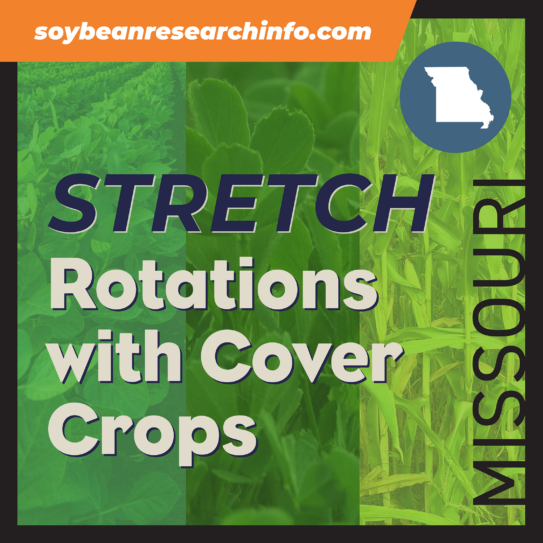 soybeanresearchinfo.com

STRETCH
Rotations with Cover Crops

MISSOURI