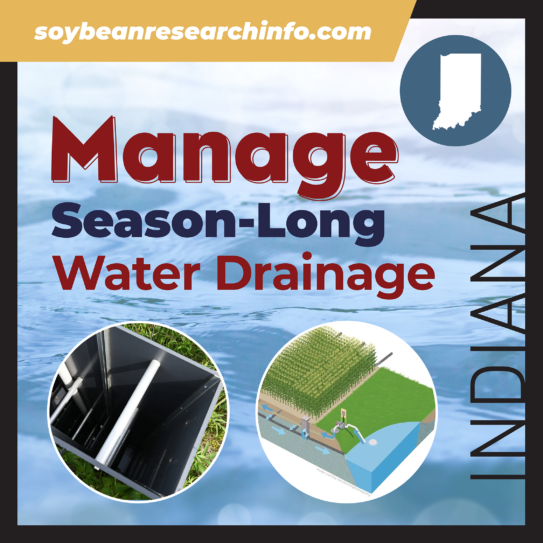 soybeanresearchinfo.com

Manage
Season-Long
Water Drainage

INDIANA