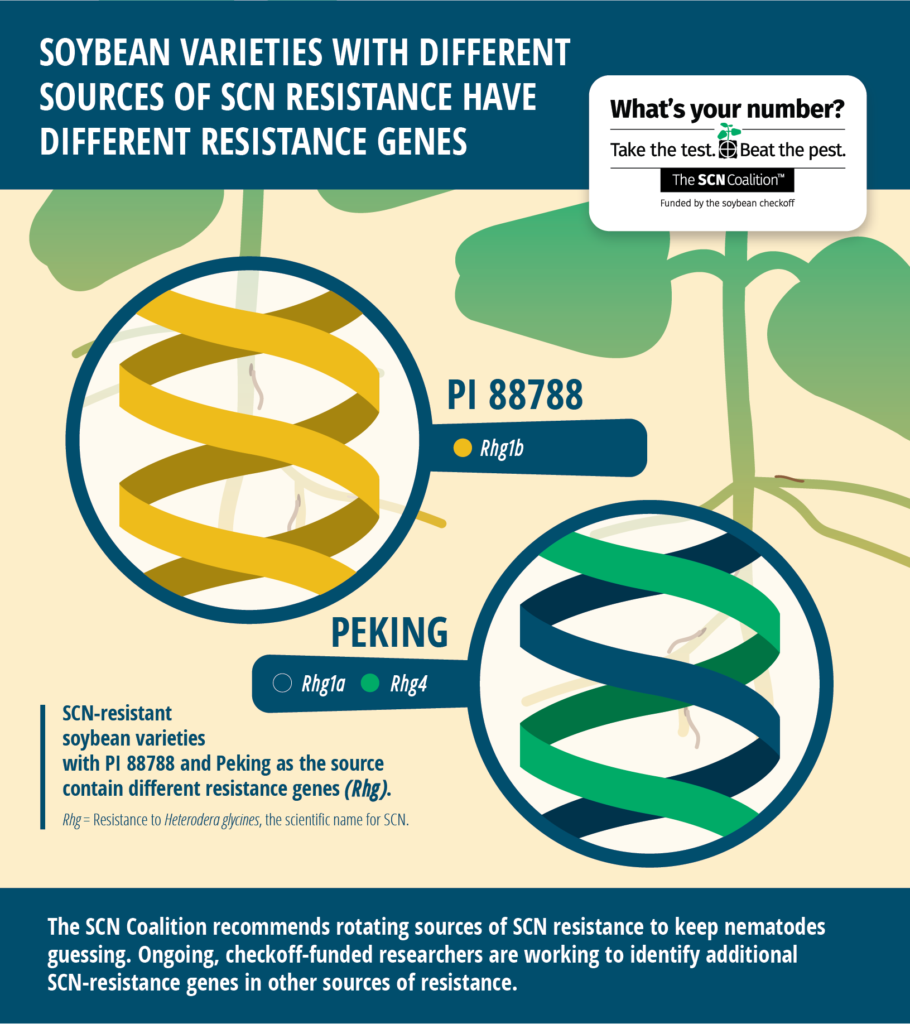 SOYBEAN VARIETIES WITH DIFFERENT SOURCES OF SCN RESISTANCE HAVE DIFFERENT RESISTANCE GENES

What's your number?
Take the test. Beat the pest.
The SCN Coalition™
Funded by the soybean checkoff

PI 88788
Rhg1b

PEKING
Rhg1a Rhg4

SCN-resistant soybean varieties with PI 88788 and Peking as the source contain different resistance genes (Rhg).

Rhg = Resistance to Heterodera glycines, the scientific name for SCN.

The SCN Coalition recommends rotating sources of SCN resistance to keep nematodes guessing. Ongoing, checkoff-funded researchers are working to identify additional SCN-resistance genes in other sources of resistance.